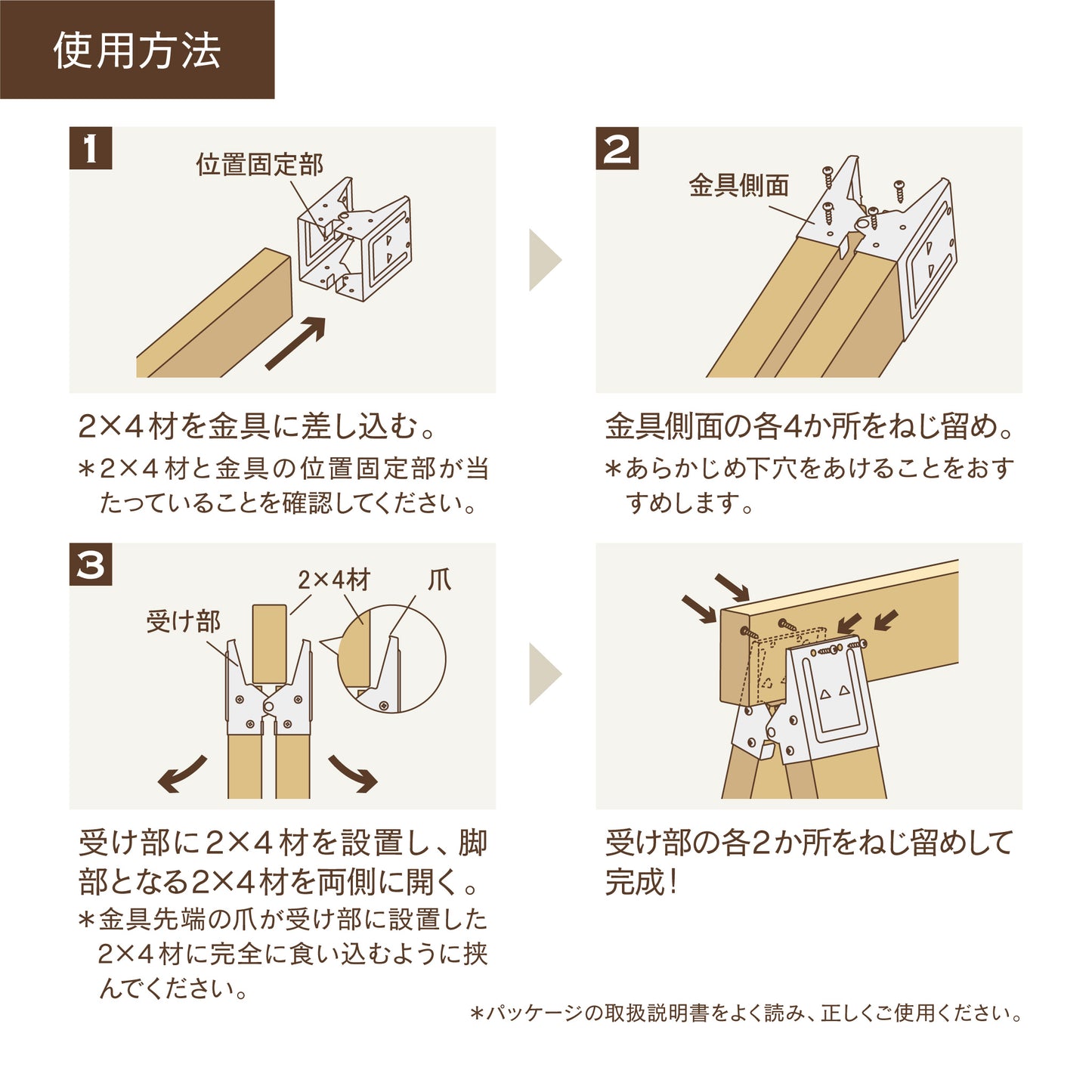 使用方法

1

位置固定部

2×4材を金具に差し込む。

＊2×4材と金具の位置固定部が当たっていることを確認してください。

2

金具側面

金具側面の各4か所をねじ留め。

＊あらかじめ下穴をあけることをおすすめします。

3

受け部

2×4材

爪

受け部に2×4材を設置し、脚部となる2×4材を両側に開く。

＊金具先端の爪が受け部に設置した2×4材に完全に食い込むように挟んでください。

受け部の各2か所をねじ留めして完成！

＊パッケージの取扱説明書をよく読み、正しくご使用ください。