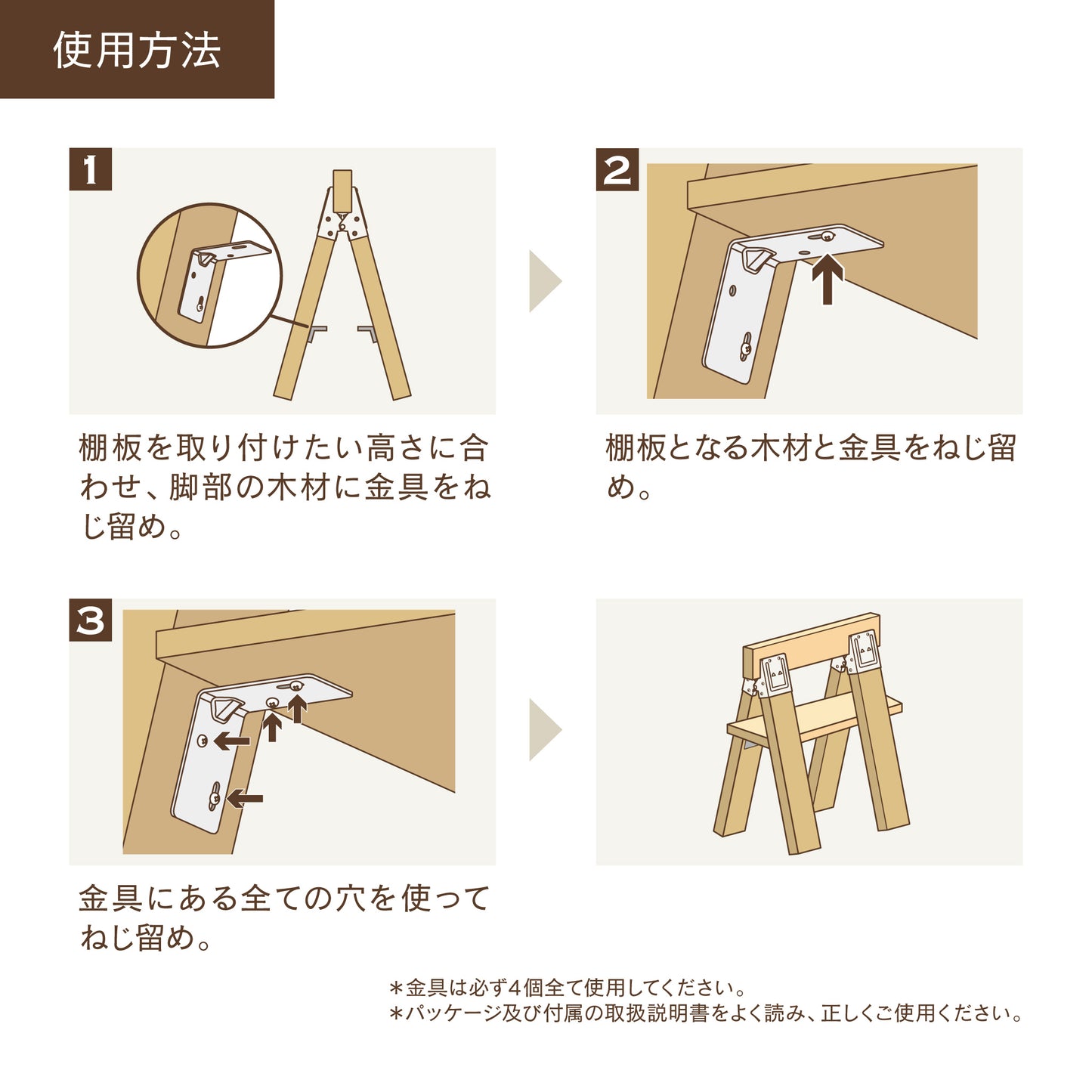 使用方法

1

棚板を取り付けたい高さに合わせ、脚部の木材に金具をねじ留め。

2

棚板となる木材と金具をねじ留め。

3

金具にある全ての穴を使ってねじ留め。

＊金具は必ず4個全て使用してください。
＊パッケージ及び付属の取扱説明書をよく読み、正しくご使用ください。