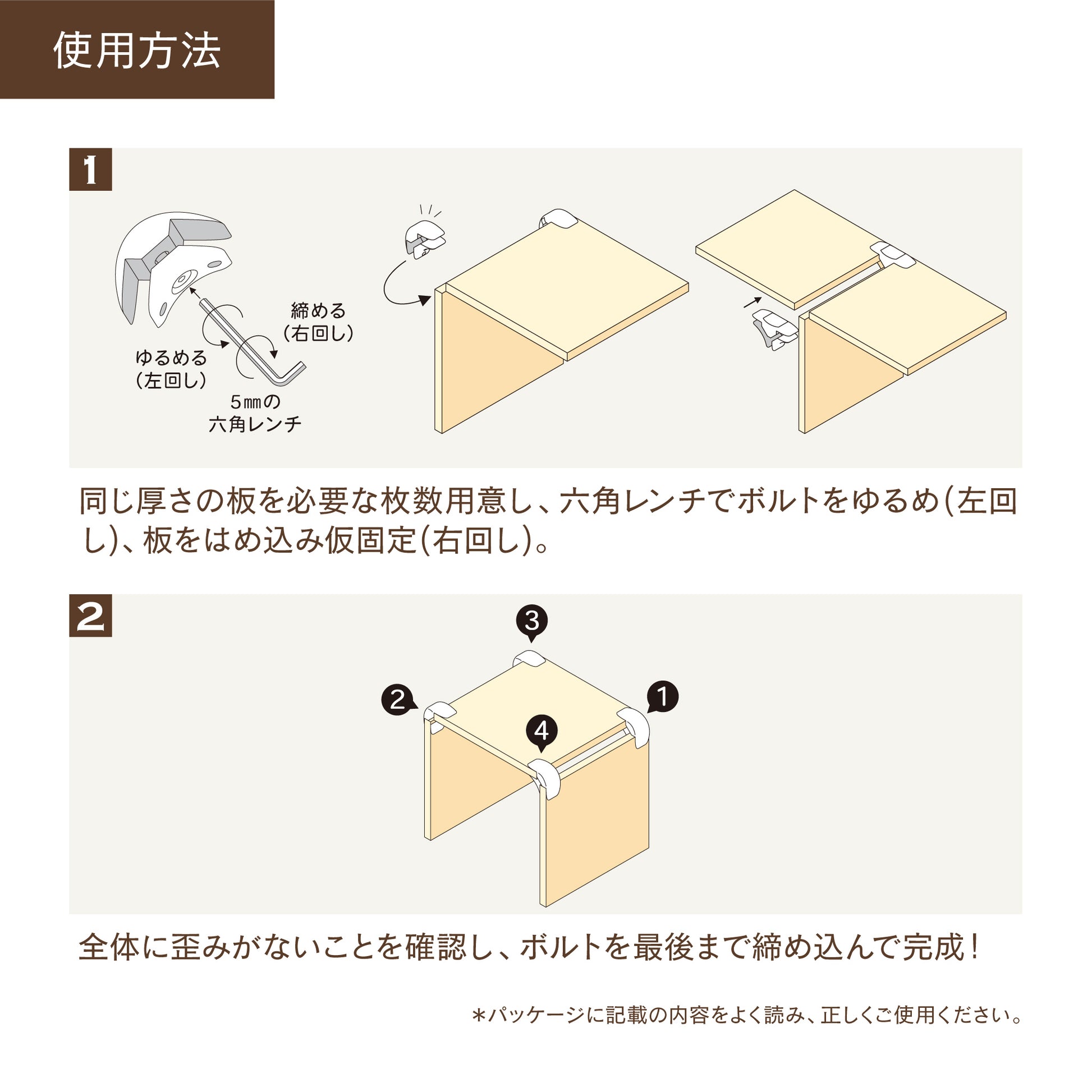 使用方法

1

締める
(右回し)

ゆるめる
(左回し)

5㎜の
六角レンチ

同じ厚さの板を必要な枚数用意し、六角レンチでボルトをゆるめ(左回し)、板をはめ込み仮固定(右回し)。

2

3

2

1

4

全体に歪みがないことを確認し、ボルトを最後まで締め込んで完成!

*パッケージに記載の内容をよく読み、正しくご使用ください。