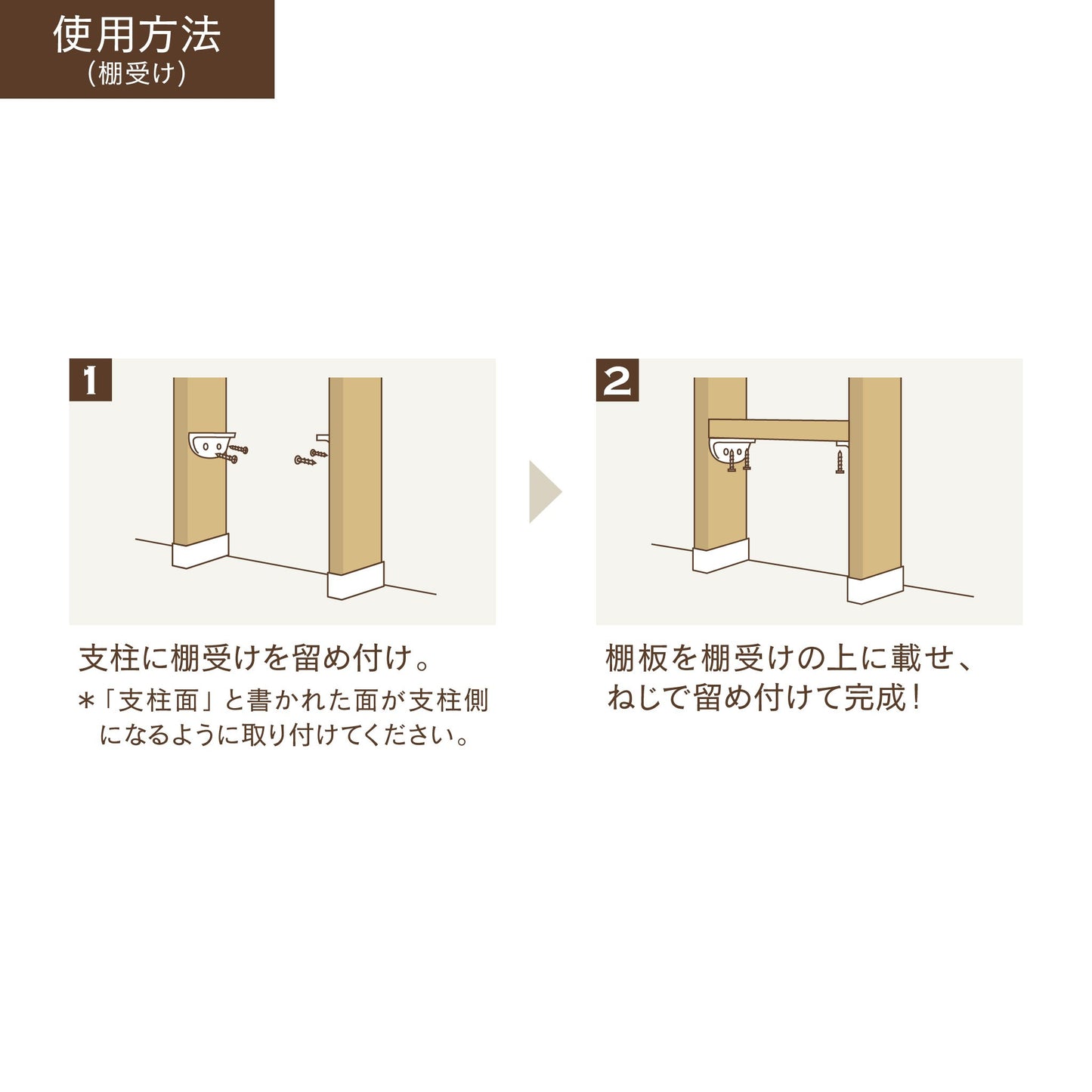 使用方法
（棚受け）

1

支柱に棚受けを留め付け。
＊「支柱面」と書かれた面が支柱側になるように取り付けてください。

2

棚板を棚受けの上に載せ、ねじで留め付けて完成！