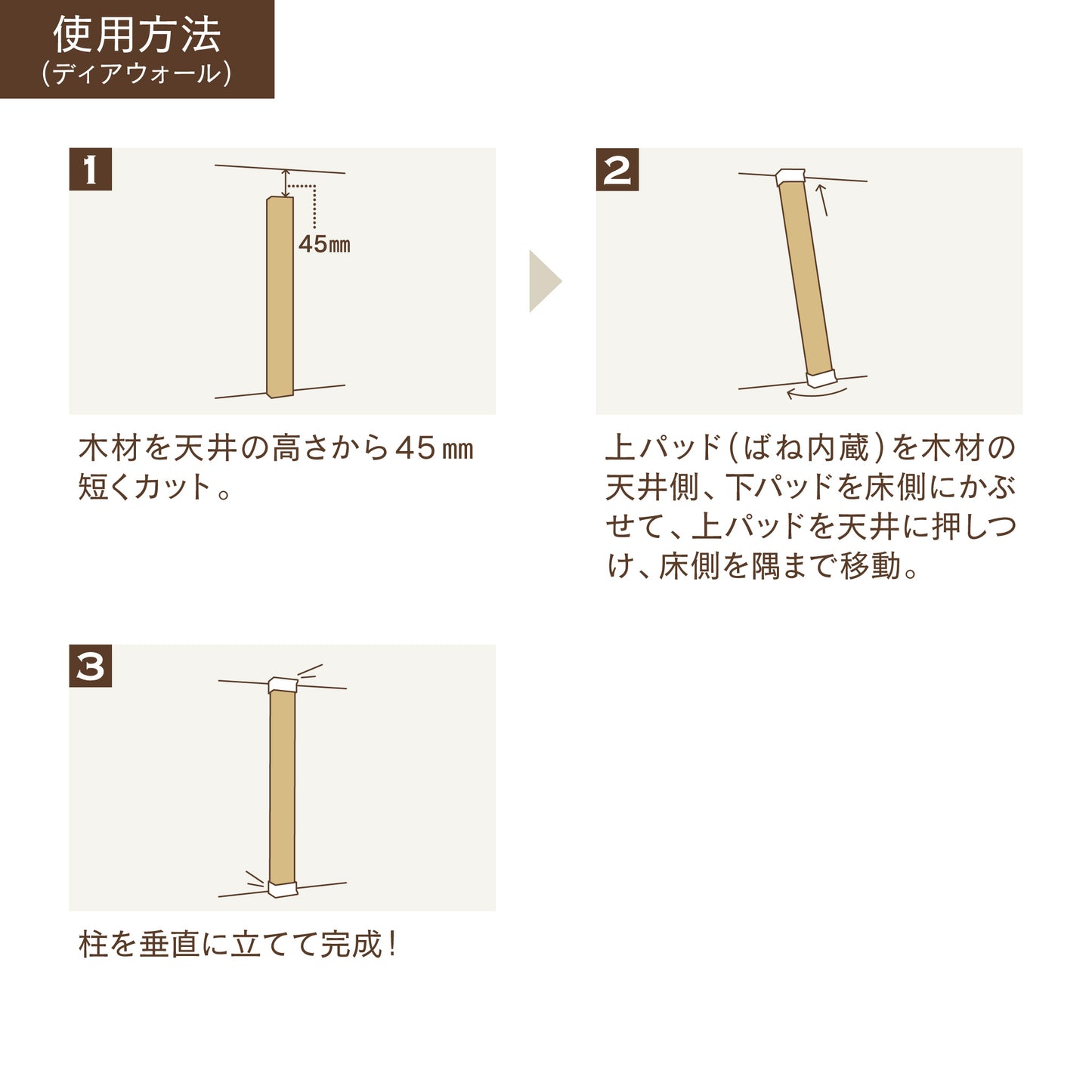 使用方法
(ディアウォール)

1

45㎜

木材を天井の高さから45㎜短くカット。

2

上パッド(ばね内蔵)を木材の天井側、下パッドを床側にかぶせて、上パッドを天井に押しつけ、床側を隅まで移動。

3

柱を垂直に立てて完成!