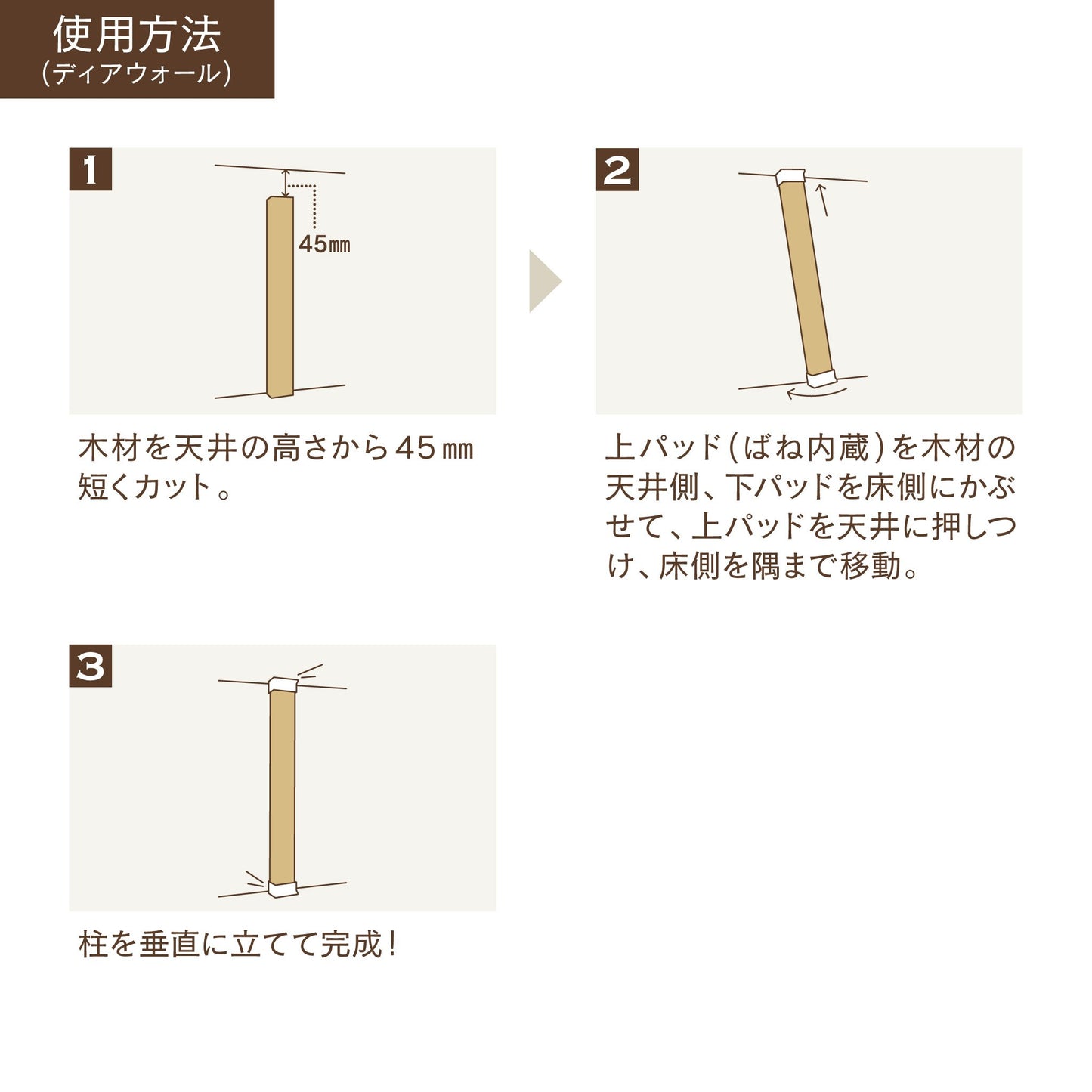 使用方法
(ディアウォール)

1

45㎜

木材を天井の高さから45㎜短くカット。

2

上パッド(ばね内蔵)を木材の天井側、下パッドを床側にかぶせて、上パッドを天井に押しつけ、床側を隅まで移動。

3

柱を垂直に立てて完成!