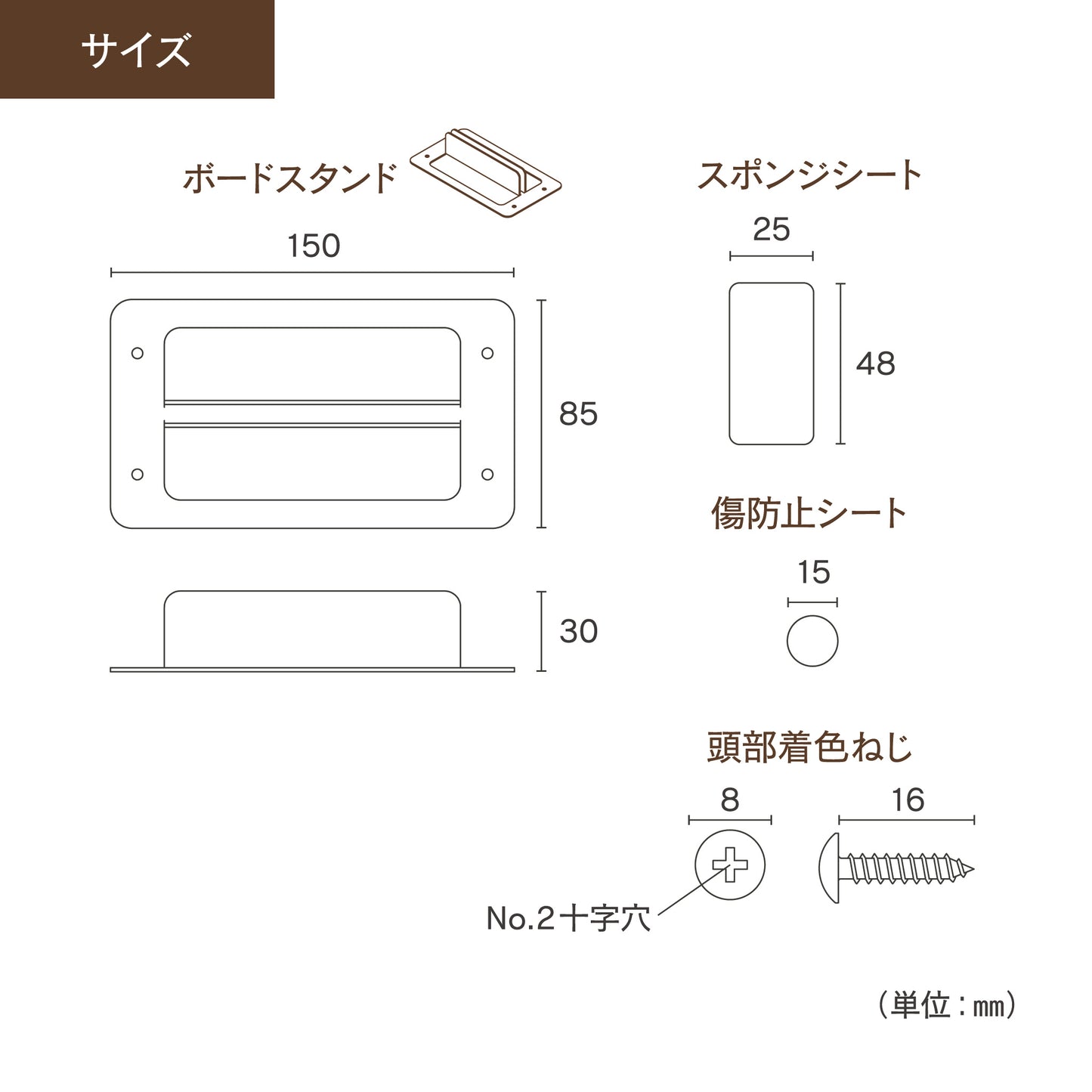 サイズ

ボードスタンド

150

85

30

スポンジシート

25

48

傷防止シート

15

頭部着色ねじ

8

16

No.2十字穴

（単位：㎜）