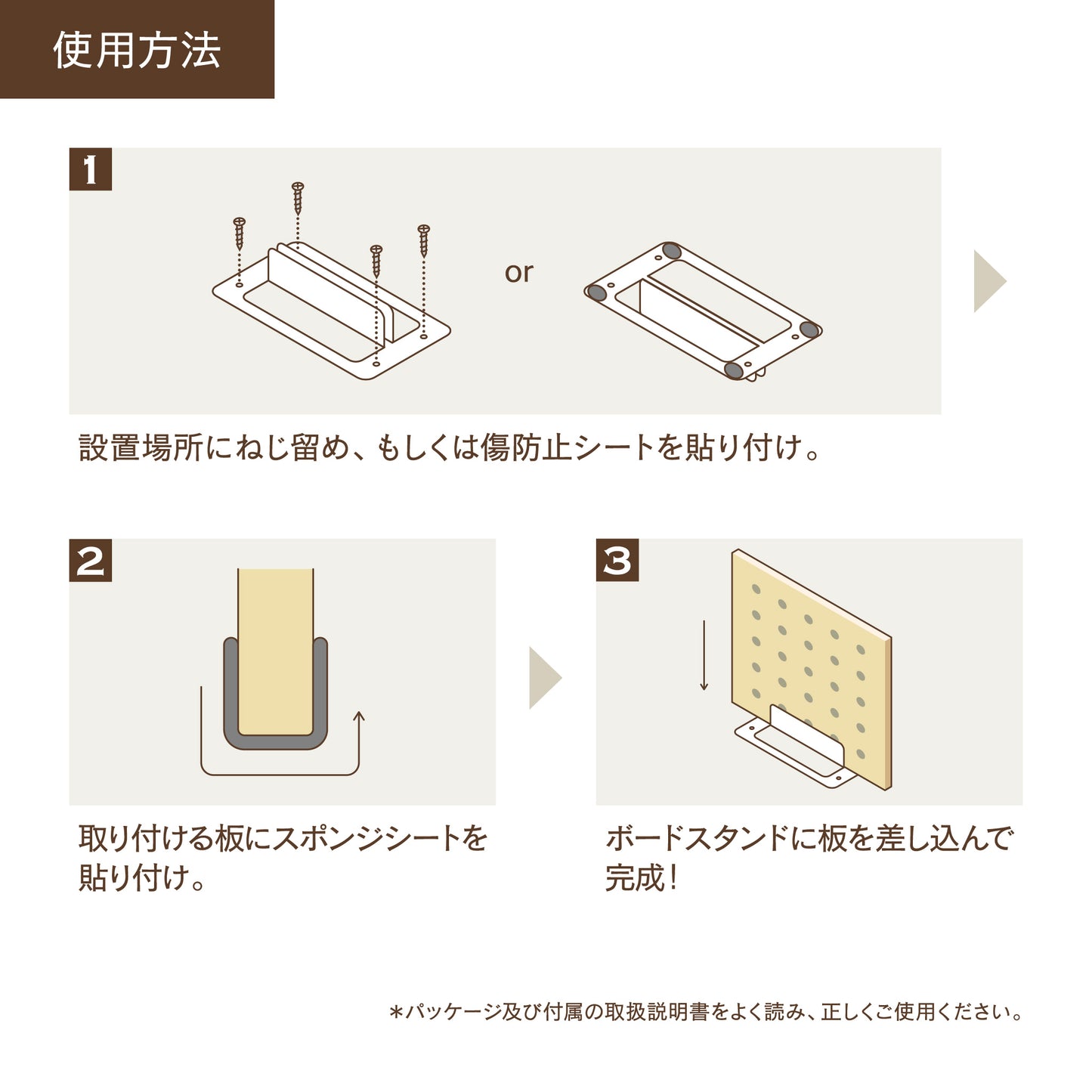 使用方法

1

or

設置場所にねじ留め、もしくは傷防止シートを貼り付け。

2

取り付ける板にスポンジシートを貼り付け。

3

ボードスタンドに板を差し込んで完成！

＊パッケージ及び付属の取扱説明書をよく読み、正しくご使用ください。