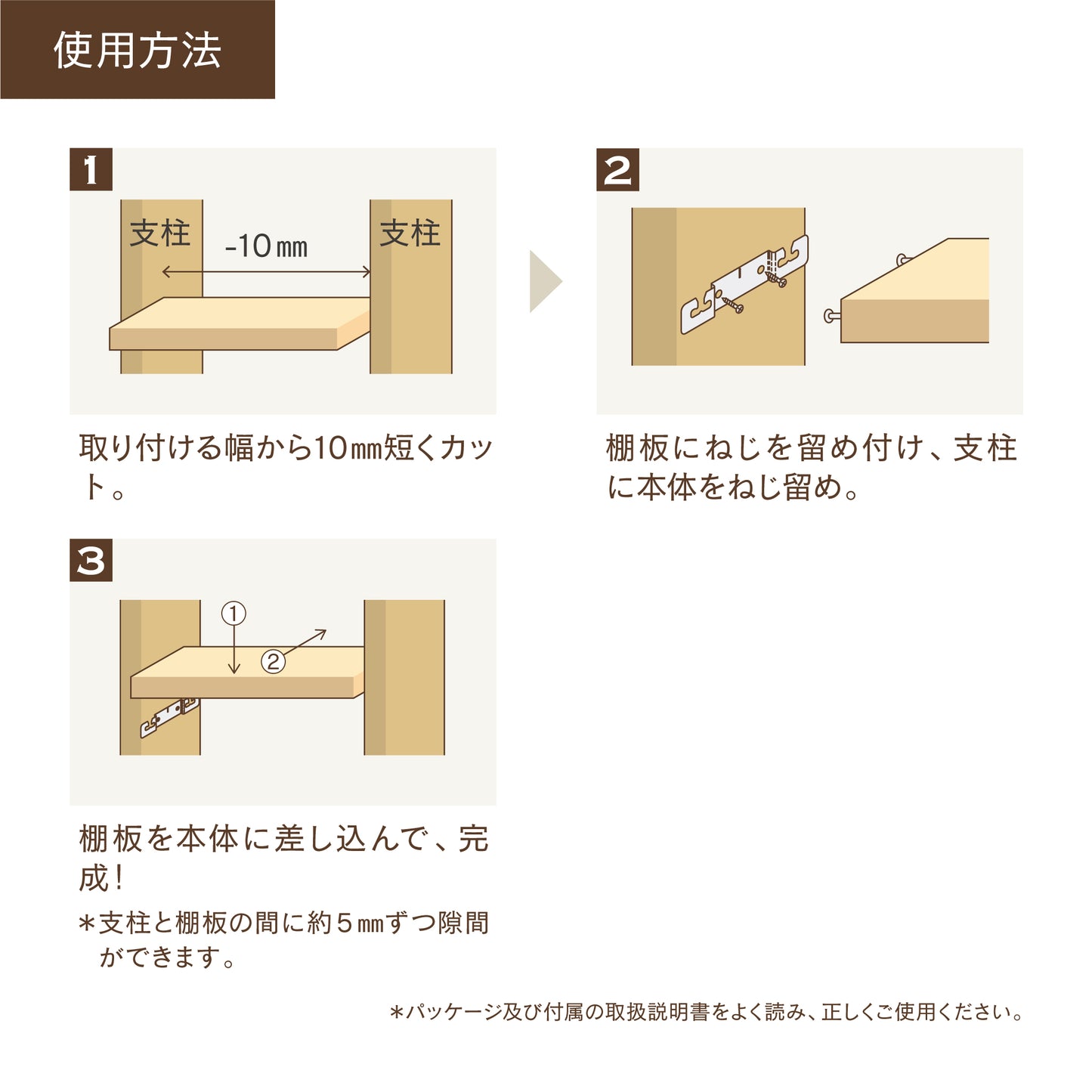 使用方法

1

支柱 -10㎜ 支柱

取り付ける幅から10㎜短くカット。

2

棚板にねじを留め付け、支柱に本体をねじ留め。

3

① ②

棚板を本体に差し込んで、完成!

＊支柱と棚板の間に約5㎜ずつ隙間ができます。

＊パッケージ及び付属の取扱説明書をよく読み、正しくご使用ください。