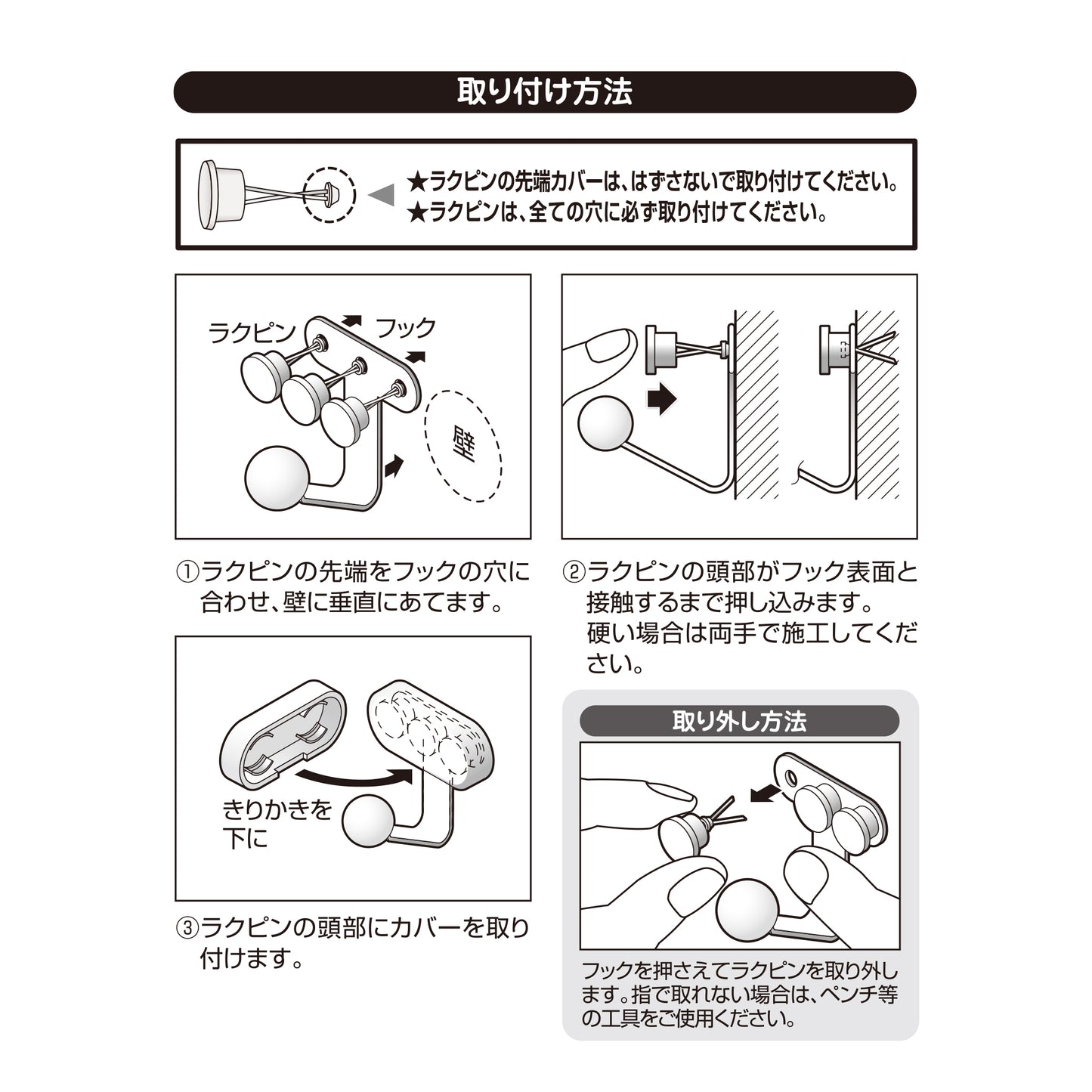 取り付け方法

★ラクピンの先端カバーは、はずさないで取り付けてください。
★ラクピンは、全ての穴に必ず取り付けてください。

ラクピン
フック
壁

①ラクピンの先端をフックの穴に合わせ、壁に垂直にあてます。

②ラクピンの頭部がフック表面と接触するまで押し込みます。
硬い場合は両手で施工してください。

きりかきを下に

③ラクピンの頭部にカバーを取り付けます。

取り外し方法

フックを押さえてラクピンを取り外します。指で取れない場合は、ペンチ等の工具をご使用ください。