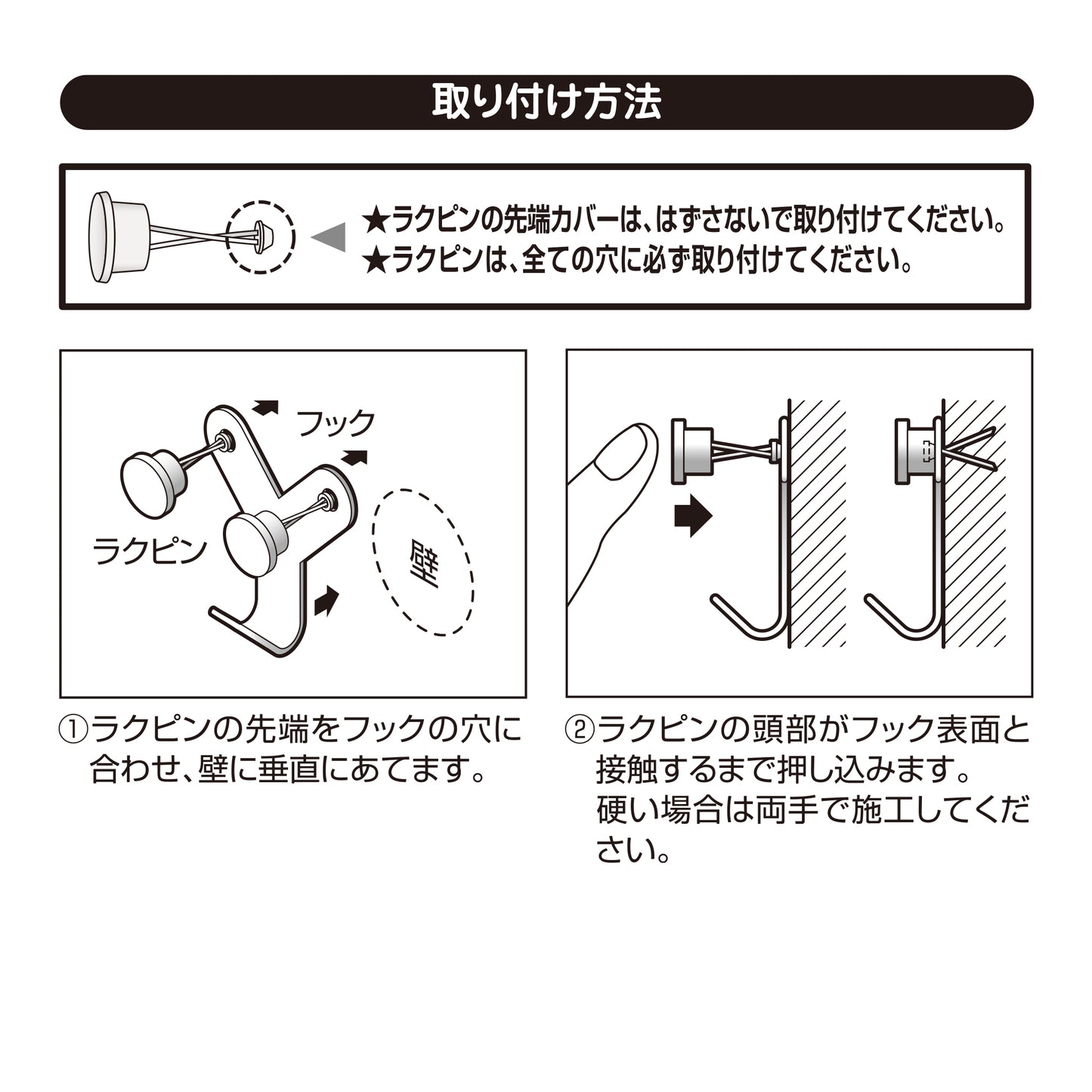 取り付け方法

★ラクピンの先端カバーは、はずさないで取り付けてください。
★ラクピンは、全ての穴に必ず取り付けてください。

フック

ラクピン

壁

①ラクピンの先端をフックの穴に合わせ、壁に垂直にあてます。

②ラクピンの頭部がフック表面と接触するまで押し込みます。
硬い場合は両手で施工してください。