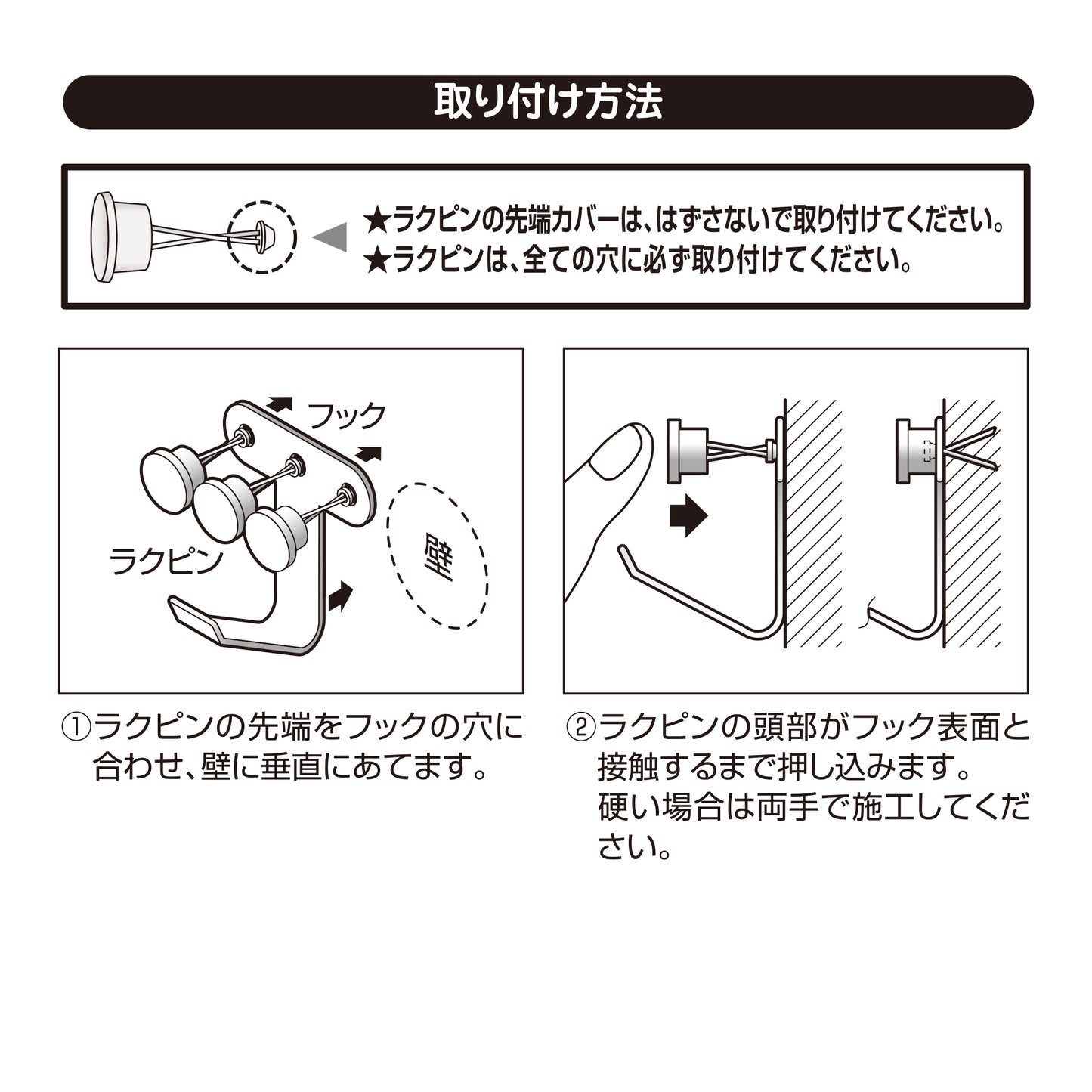 取り付け方法

★ラクピンの先端カバーは、はずさないで取り付けてください。
★ラクピンは、全ての穴に必ず取り付けてください。

フック

ラクピン

壁

①ラクピンの先端をフックの穴に合わせ、壁に垂直にあてます。

②ラクピンの頭部がフック表面と接触するまで押し込みます。
硬い場合は両手で施工してください。