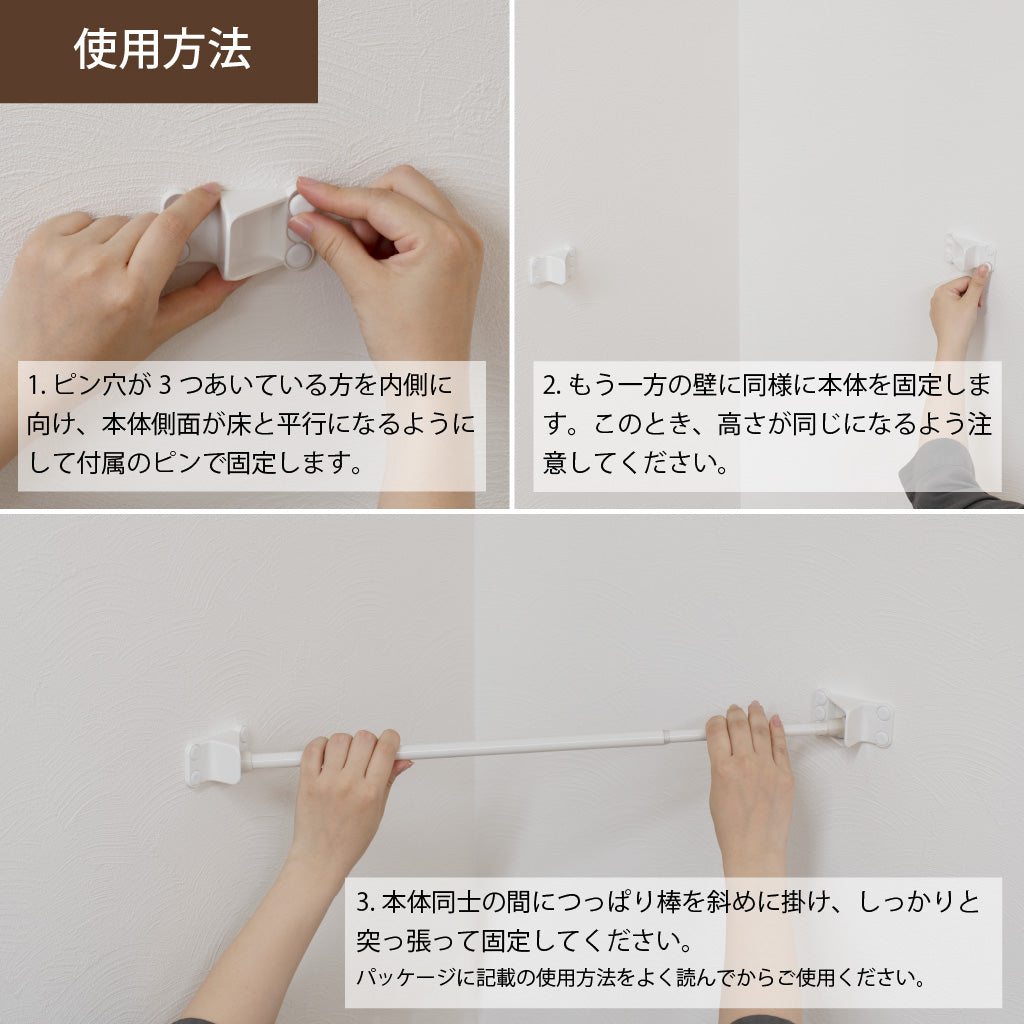 使用方法

1. ピン穴が 3 つあいている方を内側に向け、本体側面が床と平行になるようにして付属のピンで固定します。

2. もう一方の壁に同様に本体を固定します。このとき、高さが同じになるよう注意してください。

3. 本体同士の間につっぱり棒を斜めに掛け、しっかりと突っ張って固定してください。
パッケージに記載の使用方法をよく読んでからご使用ください。