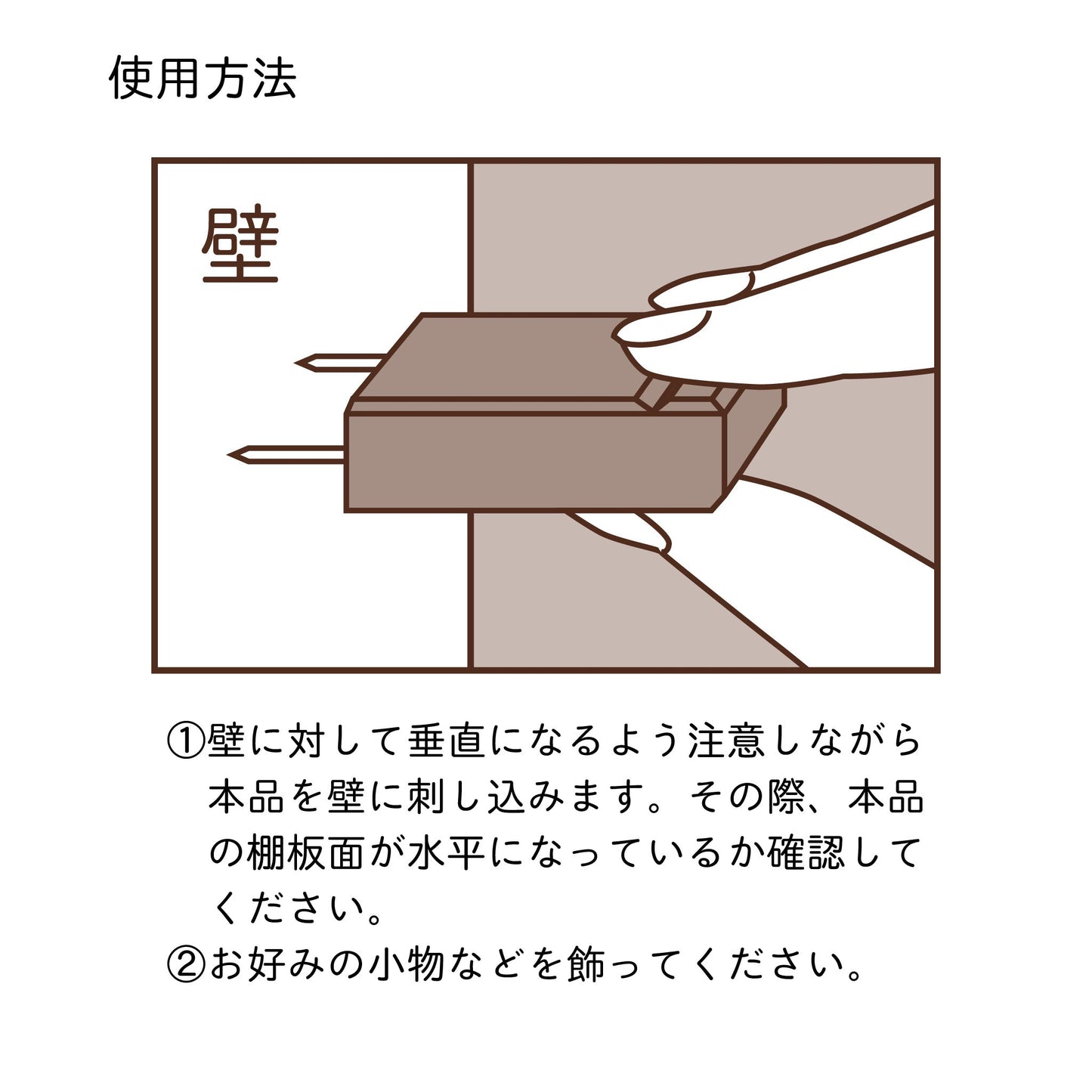 使用方法

壁

①壁に対して垂直になるよう注意しながら本品を壁に刺し込みます。その際、本品の棚板面が水平になっているか確認してください。
②お好みの小物などを飾ってください。